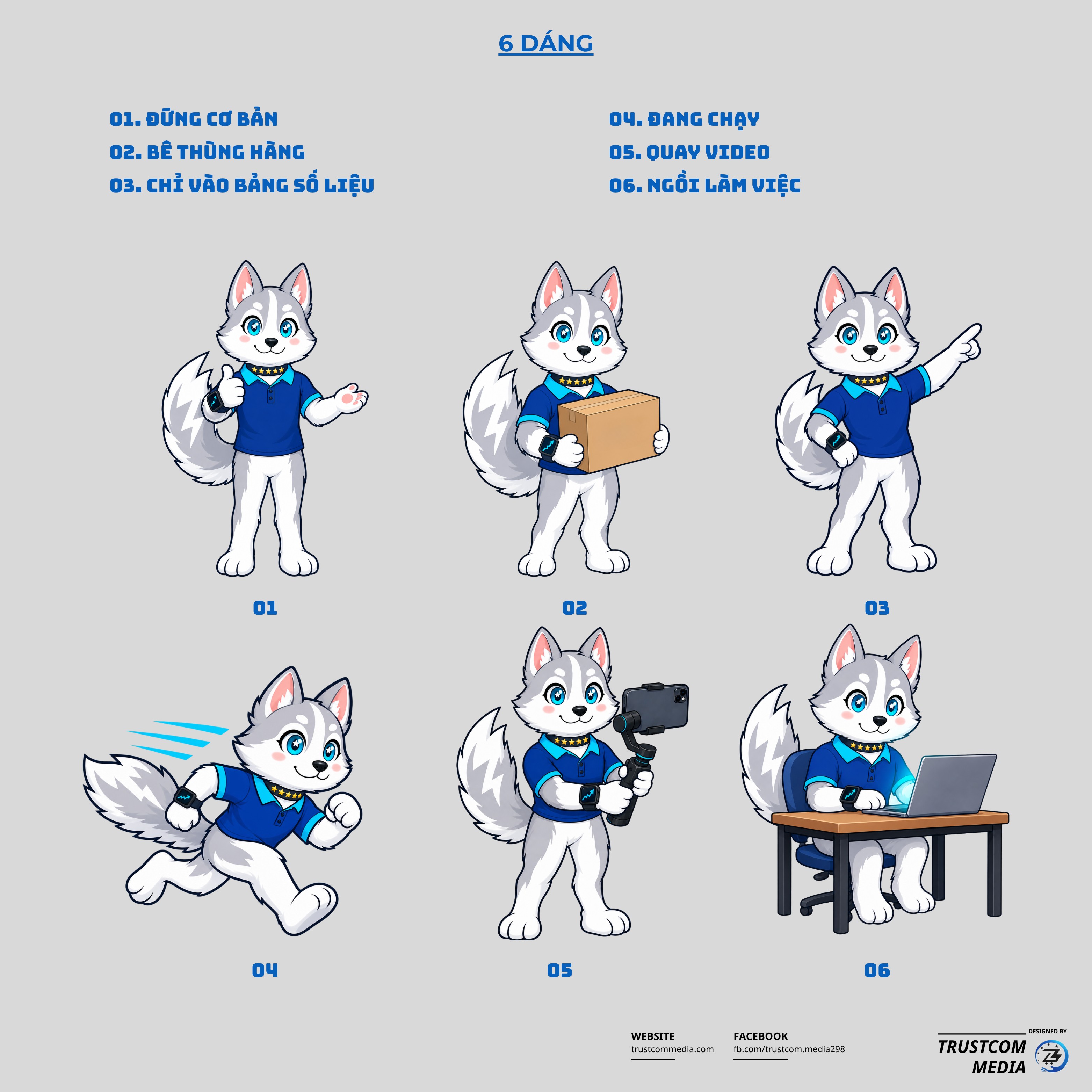 6 DÁNG

01. ĐỨNG CƠ BẢN
02. BÊ THÙNG HÀNG
03. CHỈ VÀO BẢNG SỐ LIỆU

04. ĐANG CHẠY
05. QUAY VIDEO
06. NGỒI LÀM VIỆC

01

02

03

04

05

06

WEBSITE
trustcommedia.com

FACEBOOK
fb.com/trustcom.media298

DESIGNED BY
TRUSTCOM MEDIA